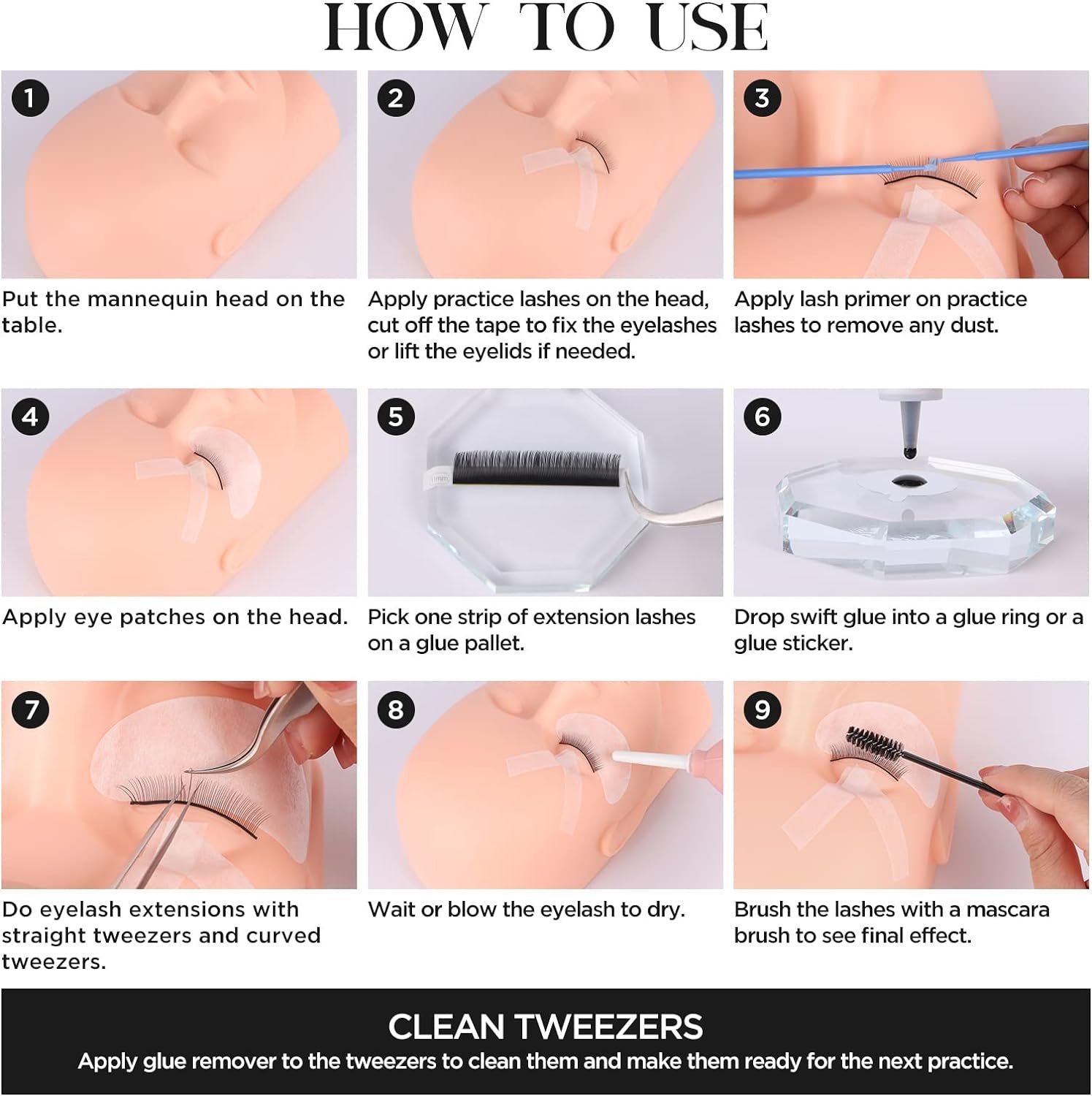 HOW TO USE

1
Put the mannequin head on the table.

2
Apply practice lashes on the head, cut off the tape to fix the eyelashes or lift the eyelids if needed.

3
Apply lash primer on practice lashes to remove any dust.

4
Apply eye patches on the head.

5
Pick one strip of extension lashes on a glue pallet.

6
Drop swift glue into a glue ring or a glue sticker.

7
Do eyelash extensions with straight tweezers and curved tweezers.

8
Wait or blow the eyelash to dry.

9
Brush the lashes with a mascara brush to see final effect.

CLEAN TWEEZERS
Apply glue remover to the tweezers to clean them and make them ready for the next practice.